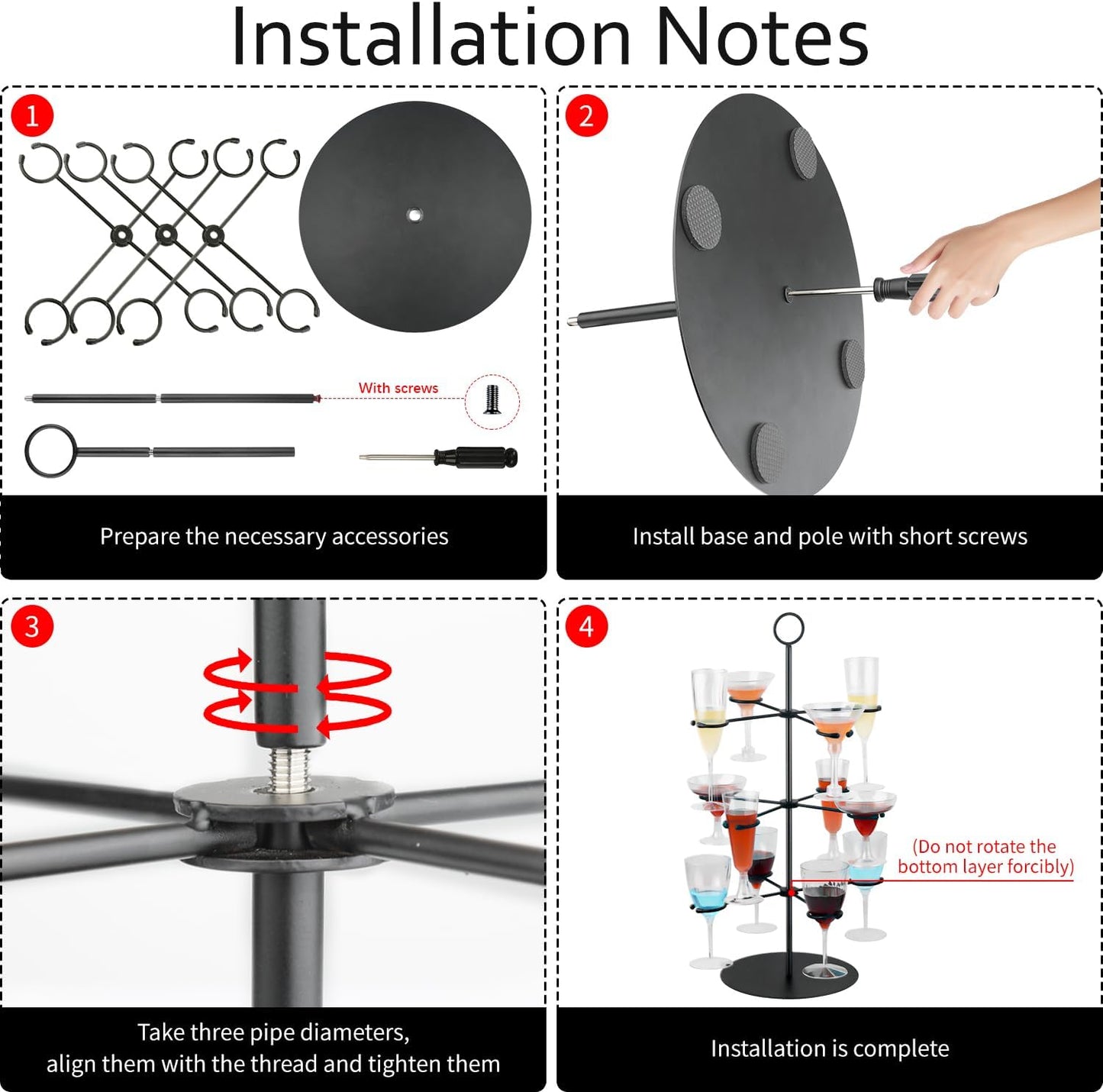 Installation Notes

1

With screws

Prepare the necessary accessories

2

Install base and pole with short screws

3

Take three pipe diameters, align them with the thread and tighten them

4

(Do not rotate the bottom layer forcibly)

Installation is complete