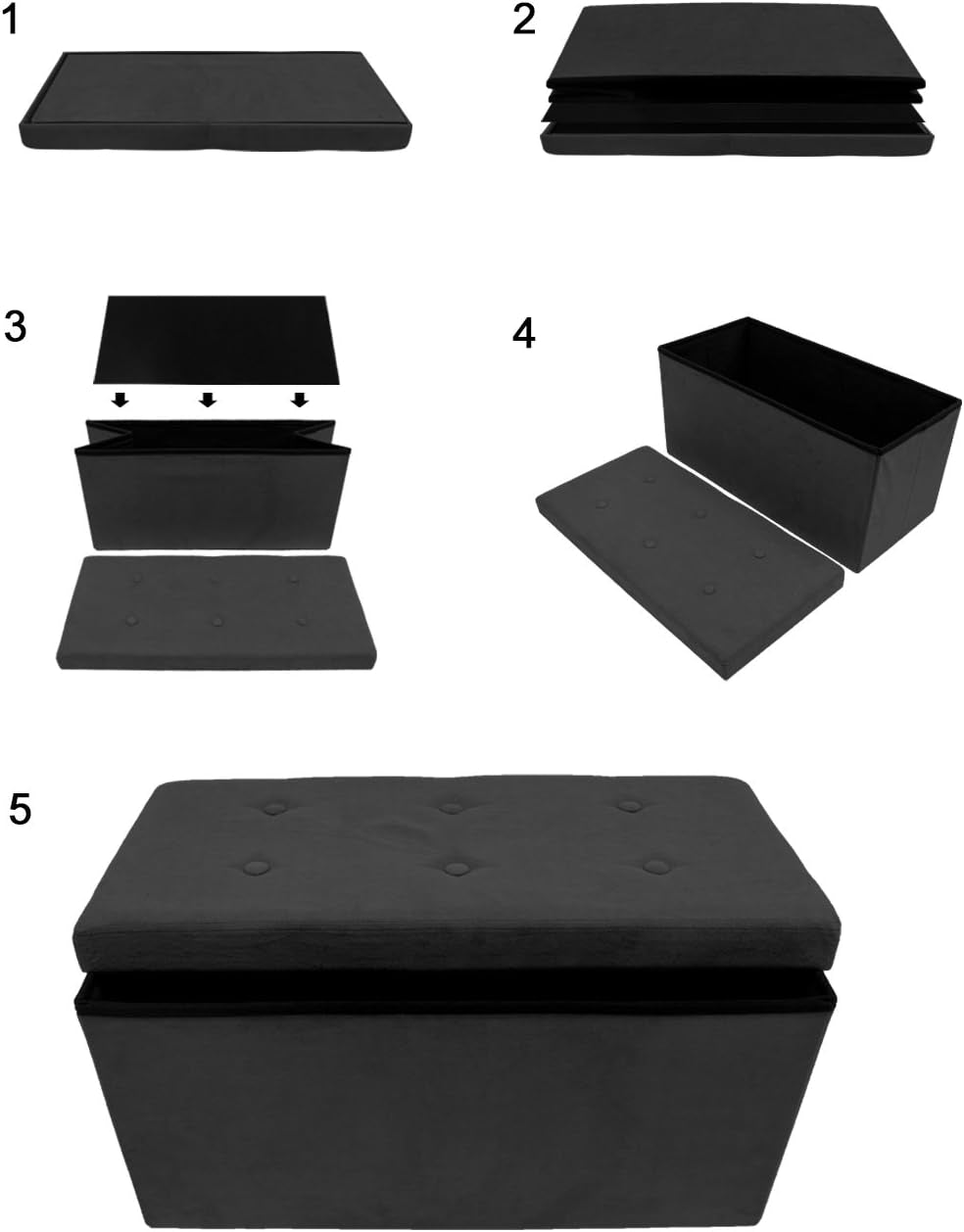 1

2

3

4

5